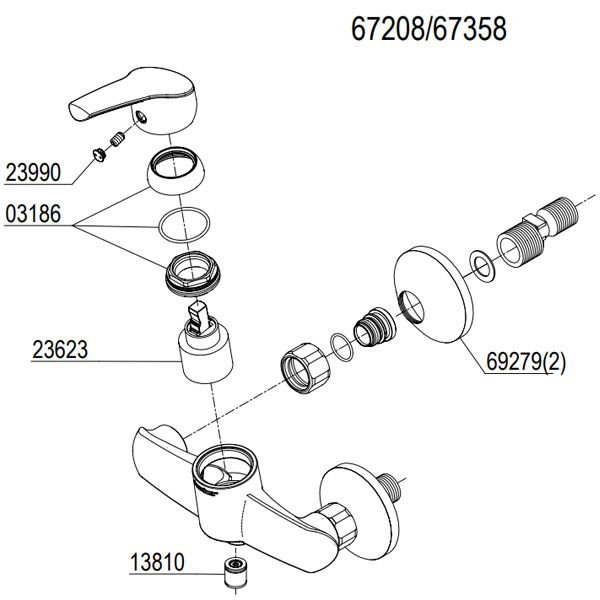 67208/67358

23990

03186

23623

69279(2)

13810